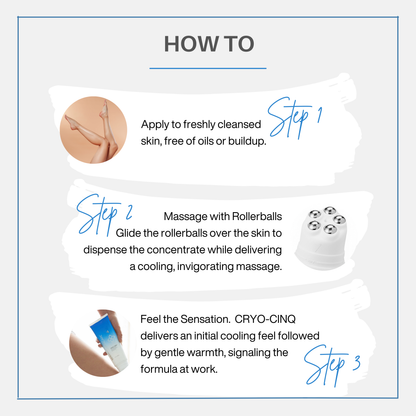 HOW TO

Step 1

Apply to freshly cleansed skin, free of oils or buildup.

Step 2

Massage with Rollerballs
Glide the rollerballs over the skin to dispense the concentrate while delivering a cooling, invigorating massage.

Feel the Sensation.  CRYO-CINQ delivers an initial cooling feel followed by gentle warmth, signaling the formula at work.

Step 3