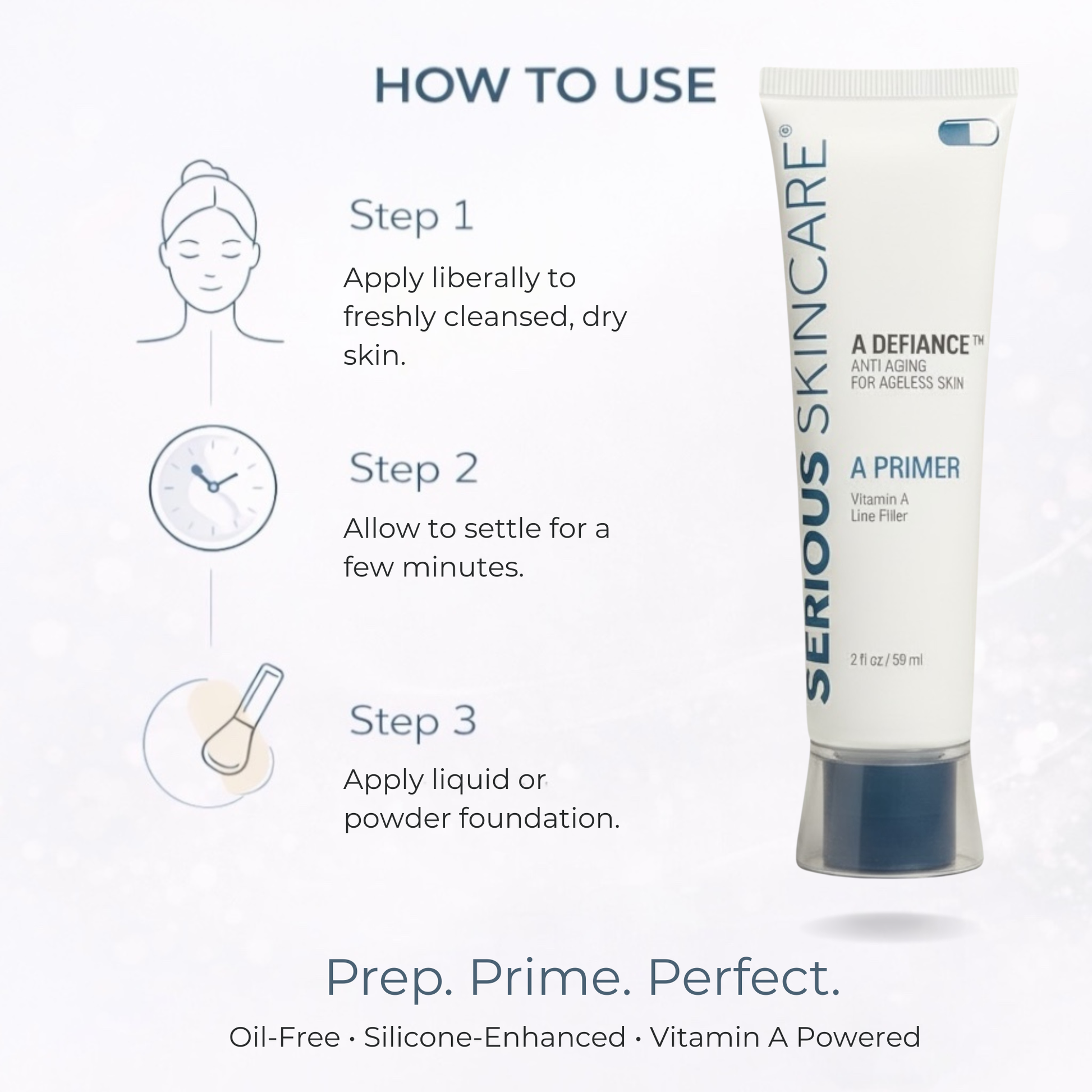 HOW TO USE

Step 1

Apply liberally to freshly cleansed, dry skin.

Step 2

Allow to settle for a few minutes.

Step 3

Apply liquid or powder foundation.

SERIOUS SKINCARE®

A DEFIANCE™
ANTI AGING
FOR AGELESS SKIN

A PRIMER
Vitamin A
Line Filler

2 fl oz / 59 ml

Prep. Prime. Perfect.

Oil-Free • Silicone-Enhanced • Vitamin A Powered