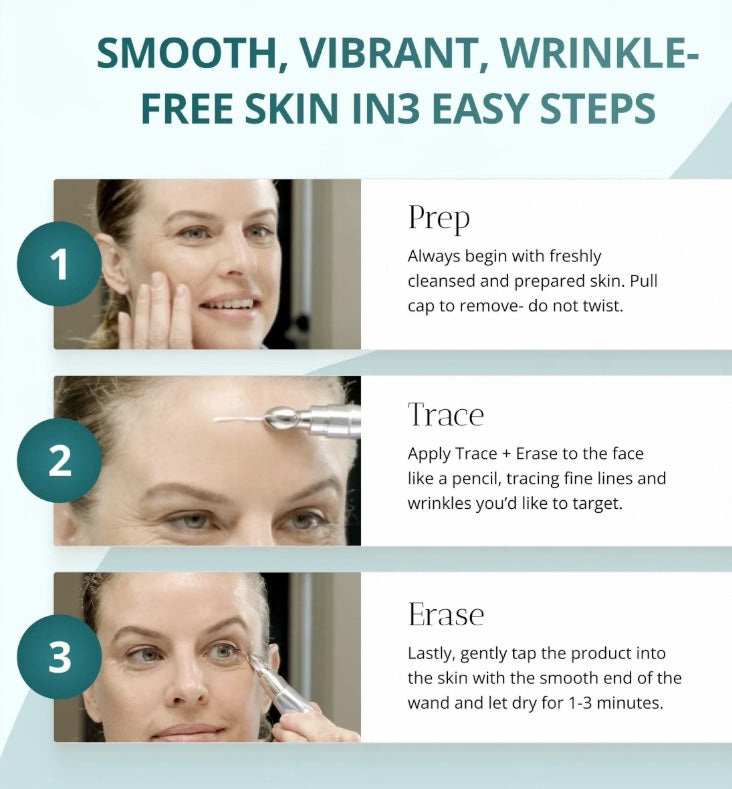 SMOOTH, VIBRANT, WRINKLE-FREE SKIN IN3 EASY STEPS

1

Prep

Always begin with freshly cleansed and prepared skin. Pull cap to remove- do not twist.

2

Trace

Apply Trace + Erase to the face like a pencil, tracing fine lines and wrinkles you'd like to target.

3

Erase

Lastly, gently tap the product into the skin with the smooth end of the wand and let dry for 1-3 minutes.